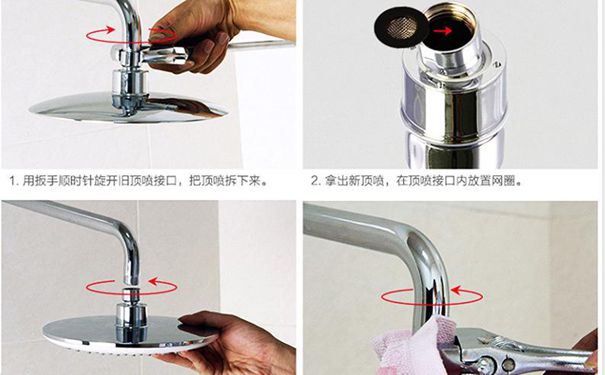 1. 用扳手顺时针旋开旧顶喷接口，把顶喷拆下来。

2. 拿出新顶喷，在顶喷接口内放置网圈。